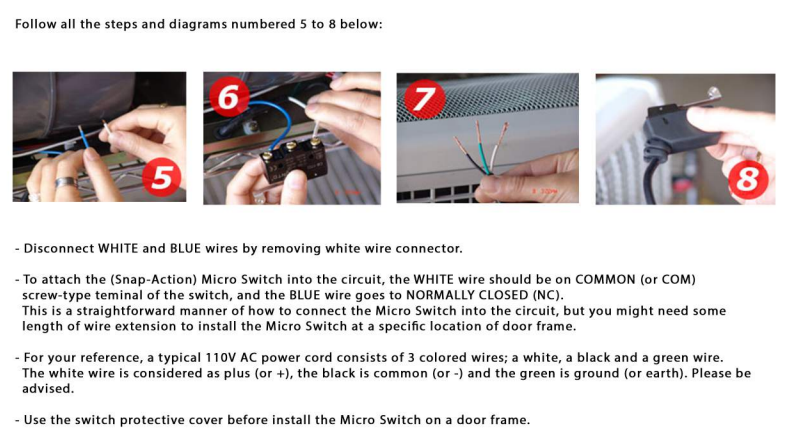 Follow all the steps and diagrams numbered 5 to 8 below:

5

6

7

8

- Disconnect WHITE and BLUE wires by removing white wire connector.

- To attach the (Snap-Action) Micro Switch into the circuit, the WHITE wire should be on COMMON (or COM) screw-type teminal of the switch, and the BLUE wire goes to NORMALLY CLOSED (NC).
This is a straightforward manner of how to connect the Micro Switch into the circuit, but you might need some length of wire extension to install the Micro Switch at a specific location of door frame.

- For your reference, a typical 110V AC power cord consists of 3 colored wires; a white, a black and a green wire. The white wire is considered as plus (or +), the black is common (or -) and the green is ground (or earth). Please be advised.

- Use the switch protective cover before install the Micro Switch on a door frame.