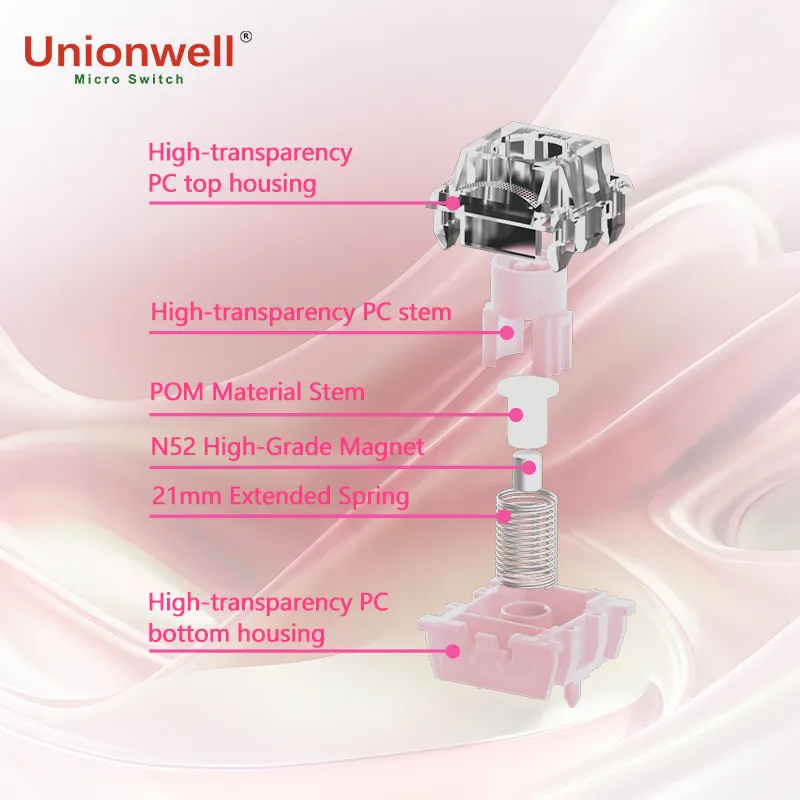 Unionwell®
Micro Switch

High-transparency PC top housing

High-transparency PC stem

POM Material Stem

N52 High-Grade Magnet

21mm Extended Spring

High-transparency PC bottom housing